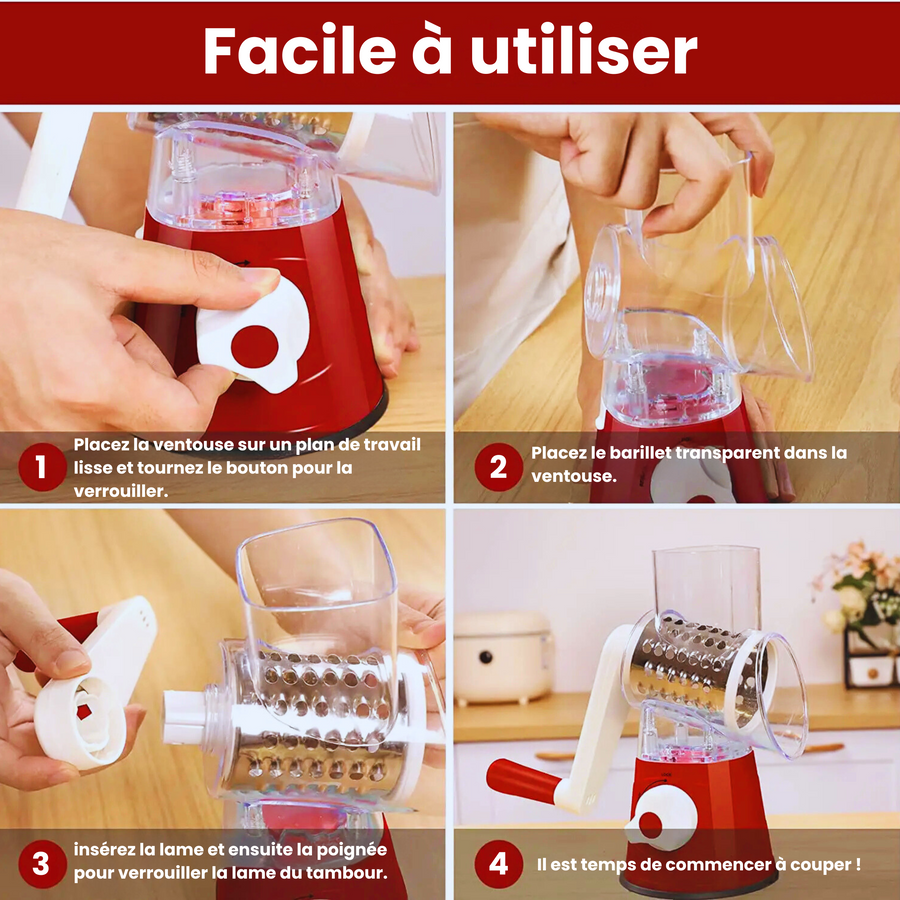 Facile à utiliser

1 Placez la ventouse sur un plan de travail lisse et tournez le bouton pour la verrouiller.

2 Placez le barillet transparent dans la ventouse.

3 insérez la lame et ensuite la poignée pour verrouiller la lame du tambour.

4 Il est temps de commencer à couper !